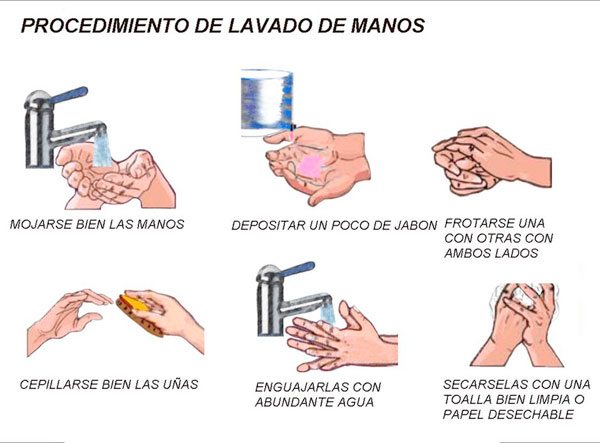 PROCEDIMIENTO DE LAVADO DE MANOS

MOJARSE BIEN LAS MANOS

DEPOSITAR UN POCO DE JABON

FROTARSE UNA CON OTRAS CON AMBOS LADOS

CEPILLARSE BIEN LAS UÑAS

ENGUAJARLAS CON ABUNDANTE AGUA

SECARSELAS CON UNA TOALLA BIEN LIMPIA O PAPEL DESECHABLE